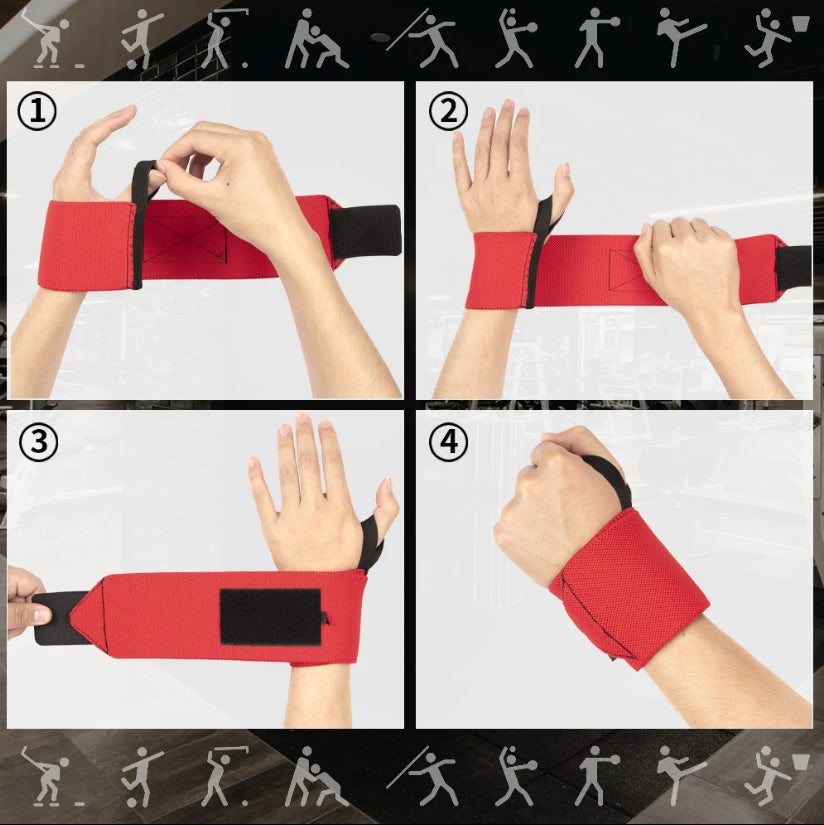 ①

②

③

④